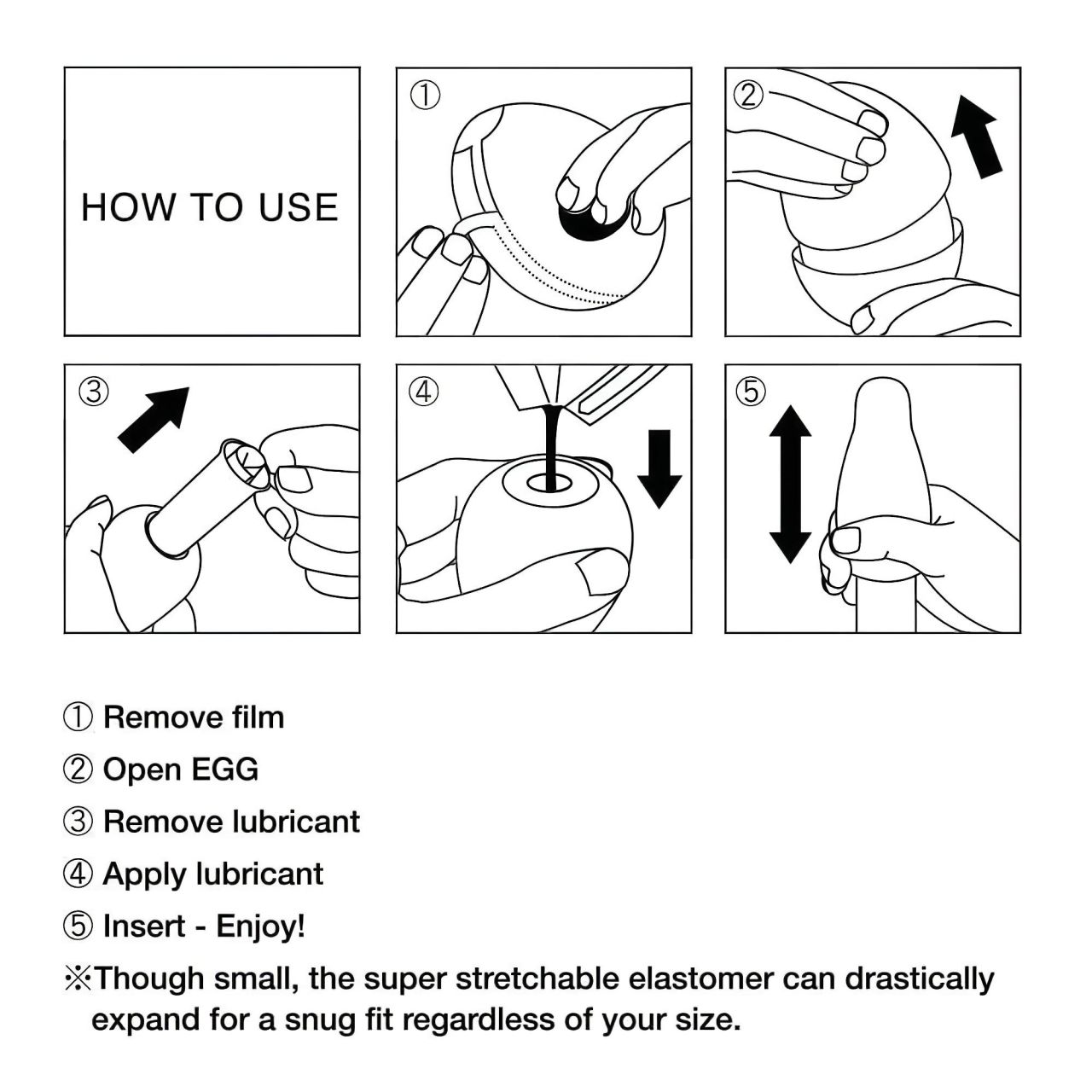 HOW TO USE

①

②

③

④

⑤

① Remove film

② Open EGG

③ Remove lubricant

④ Apply lubricant

⑤ Insert - Enjoy!

※Though small, the super stretchable elastomer can drastically expand for a snug fit regardless of your size.