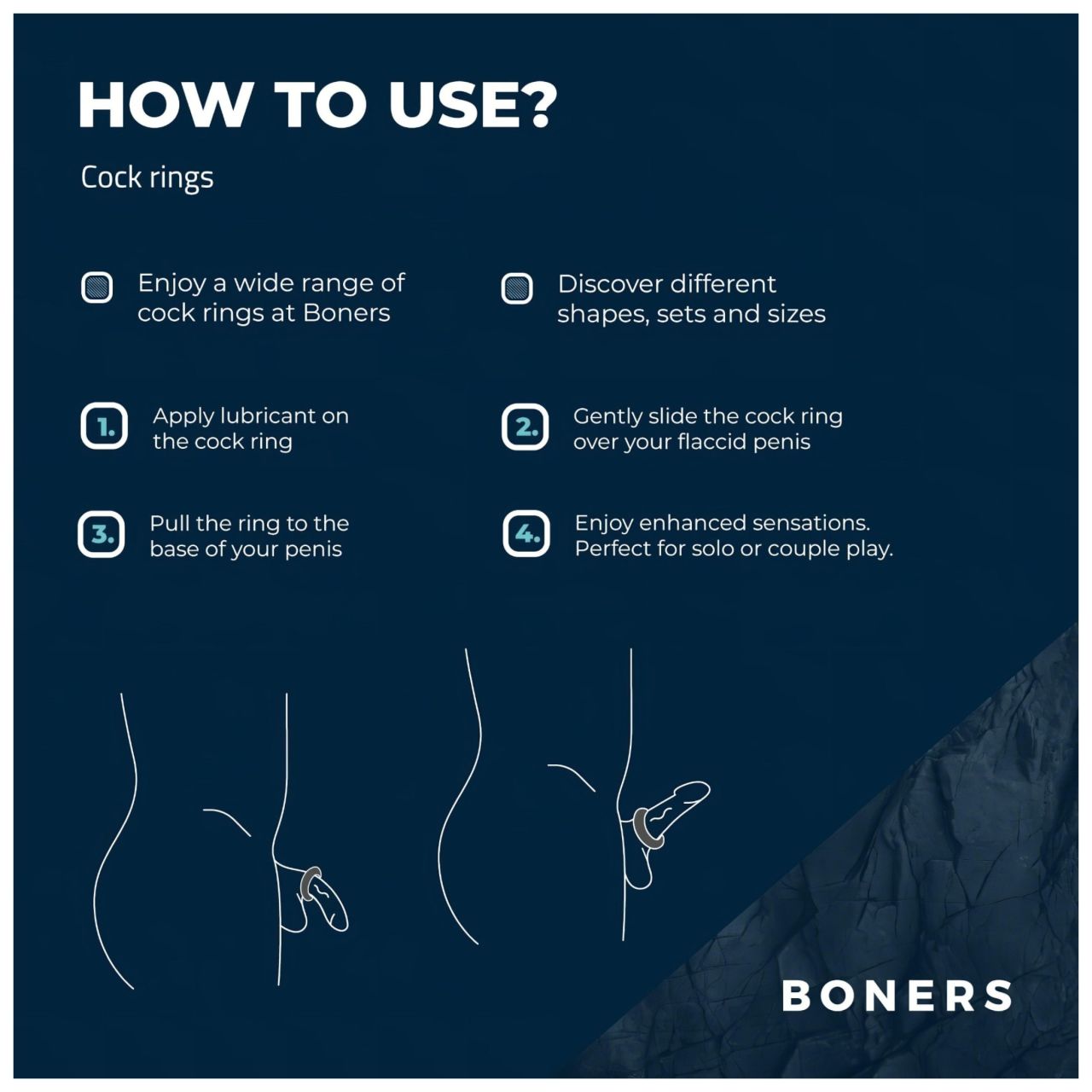 HOW TO USE?

Cock rings

Enjoy a wide range of cock rings at Boners

Discover different shapes, sets and sizes

1. Apply lubricant on the cock ring

2. Gently slide the cock ring over your flaccid penis

3. Pull the ring to the base of your penis

4. Enjoy enhanced sensations. Perfect for solo or couple play.

BONERS