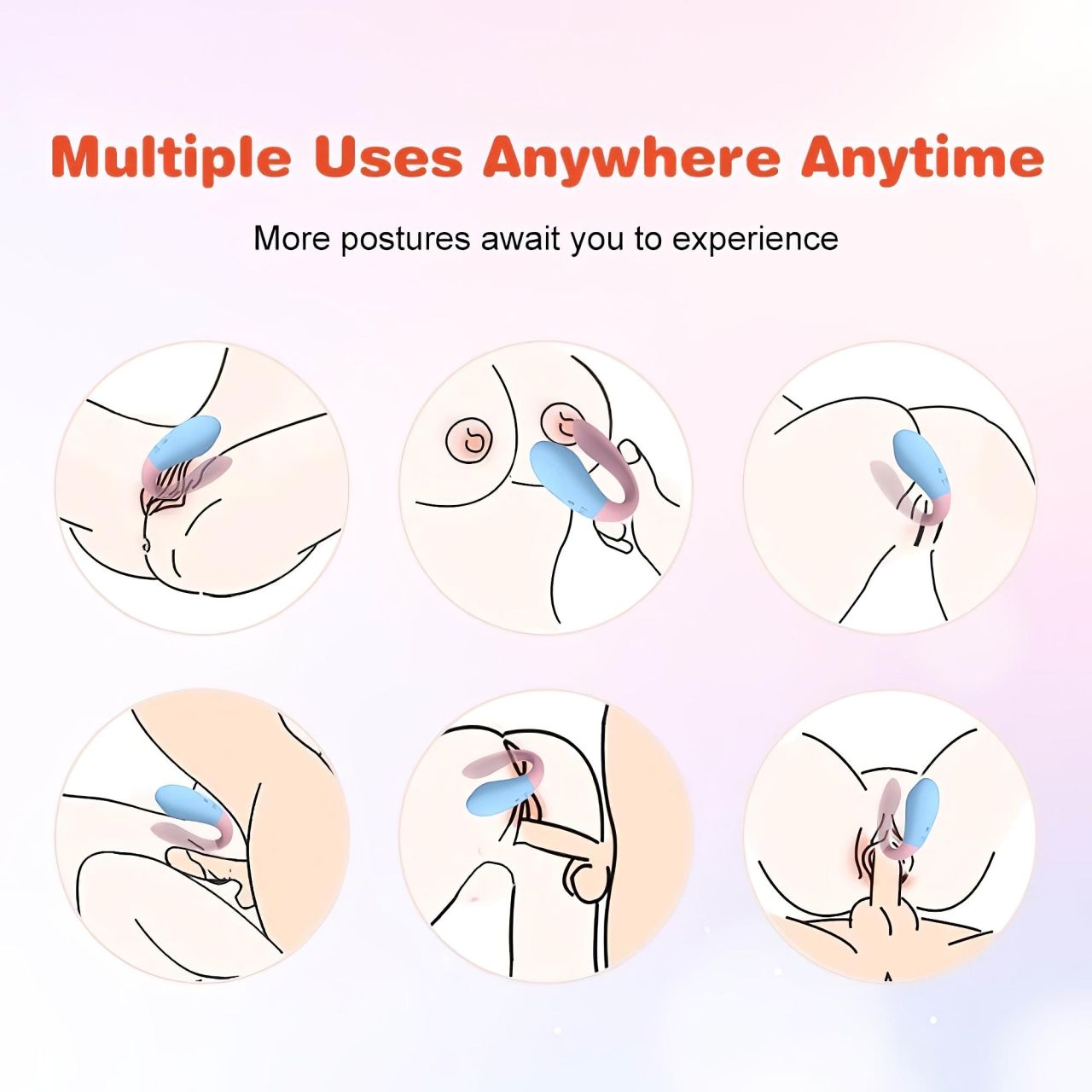 Multiple Uses Anywhere Anytime

More postures await you to experience