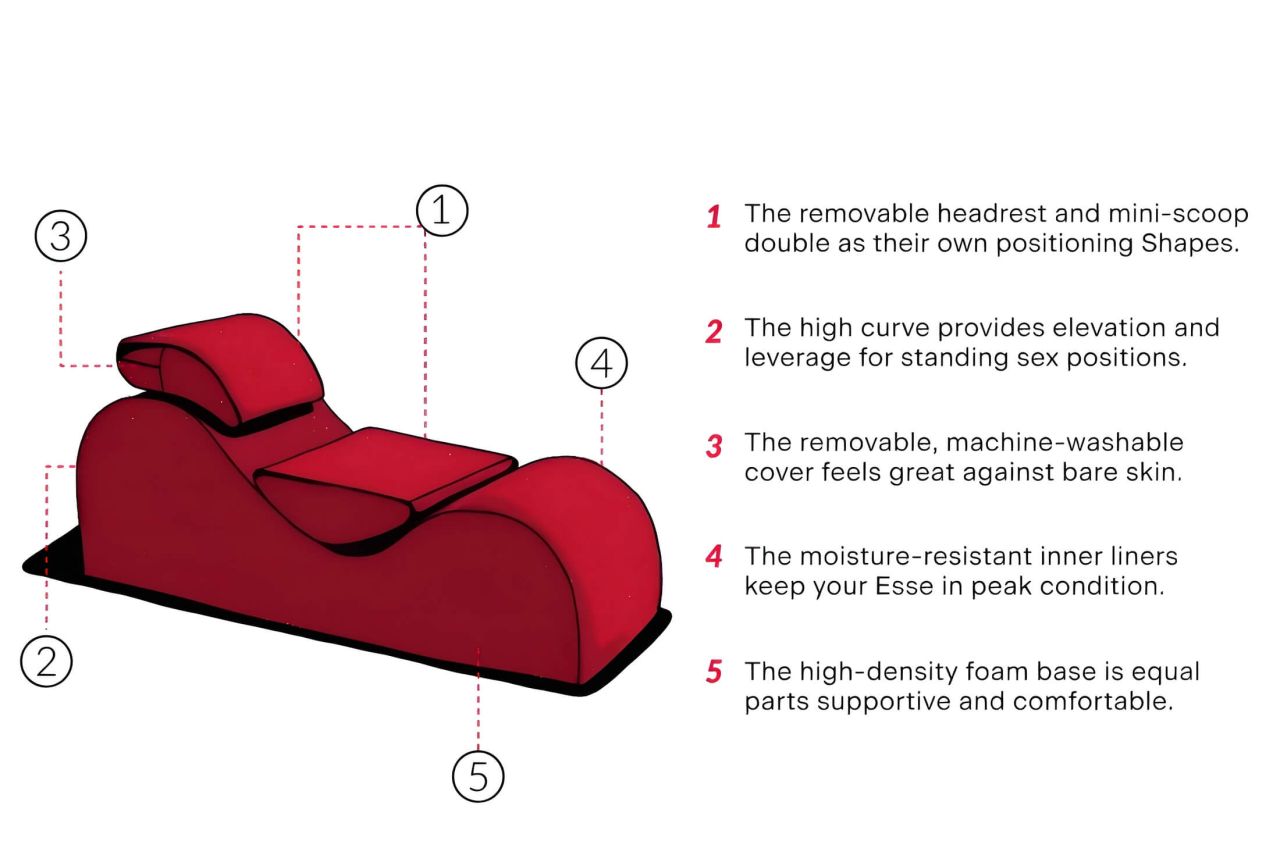 3

1

4

2

5

1 The removable headrest and mini-scoop double as their own positioning Shapes.

2 The high curve provides elevation and leverage for standing sex positions.

3 The removable, machine-washable cover feels great against bare skin.

4 The moisture-resistant inner liners keep your Esse in peak condition.

5 The high-density foam base is equal parts supportive and comfortable.