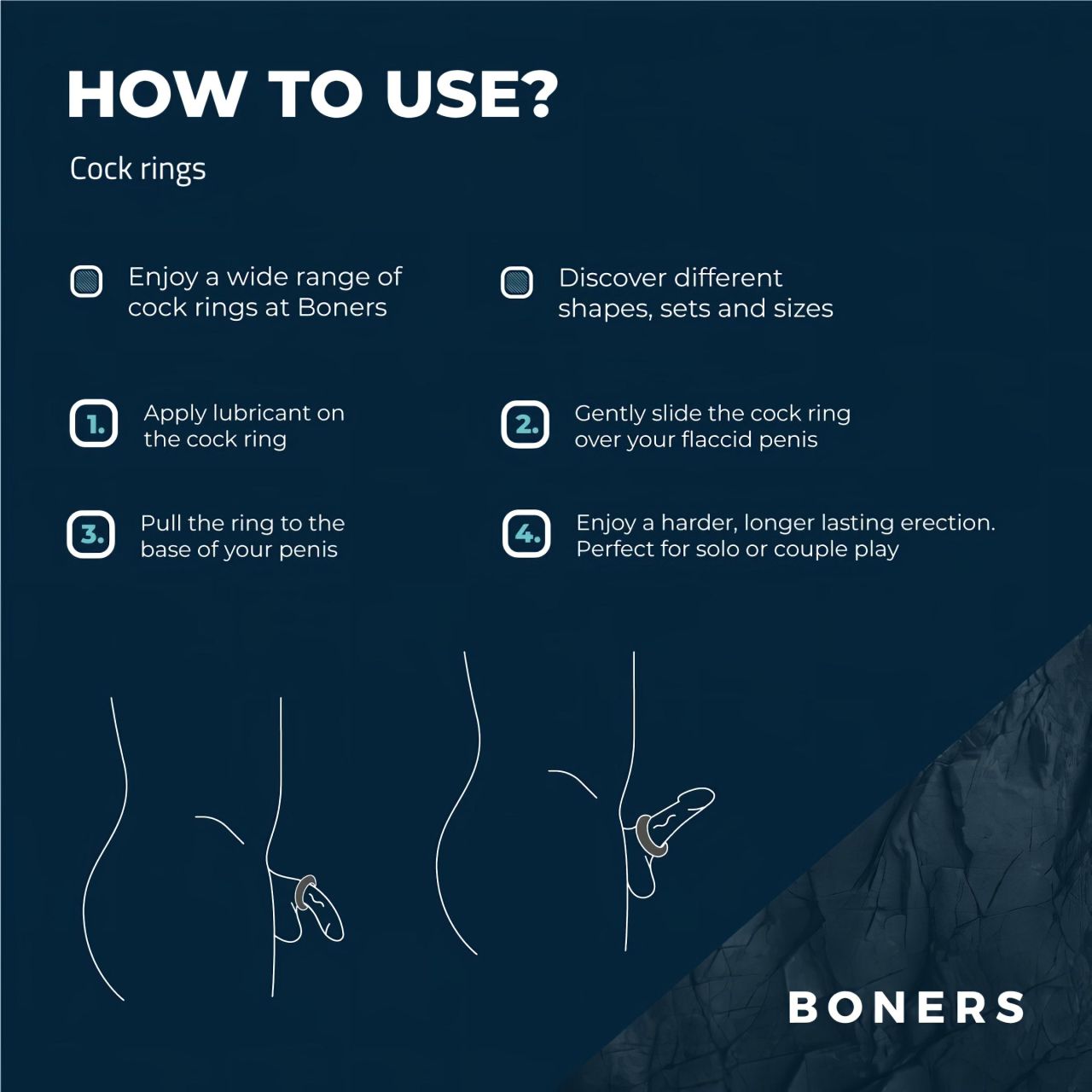 HOW TO USE?

Cock rings

Enjoy a wide range of cock rings at Boners

Discover different shapes, sets and sizes

1. Apply lubricant on the cock ring

2. Gently slide the cock ring over your flaccid penis

3. Pull the ring to the base of your penis

4. Enjoy a harder, longer lasting erection. Perfect for solo or couple play

BONERS